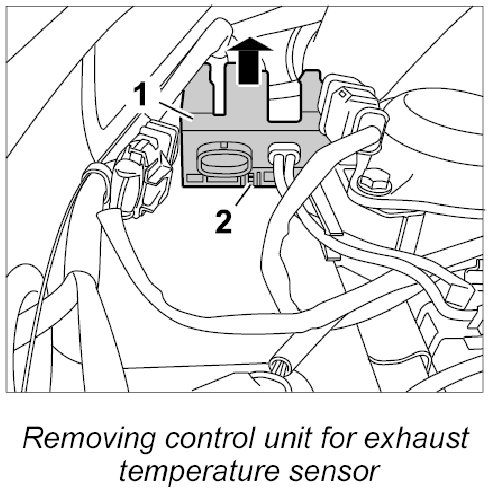 1

2

Removing control unit for exhaust temperature sensor