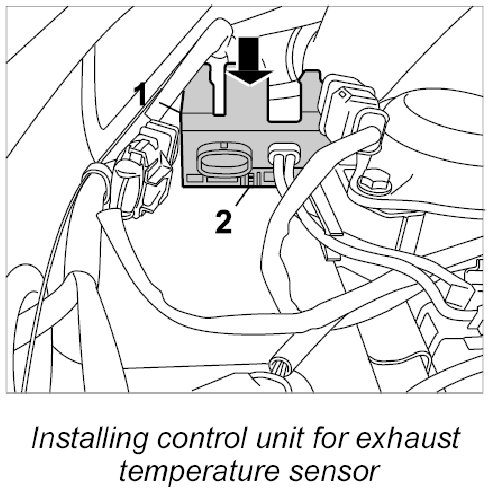 1

2

Installing control unit for exhaust temperature sensor