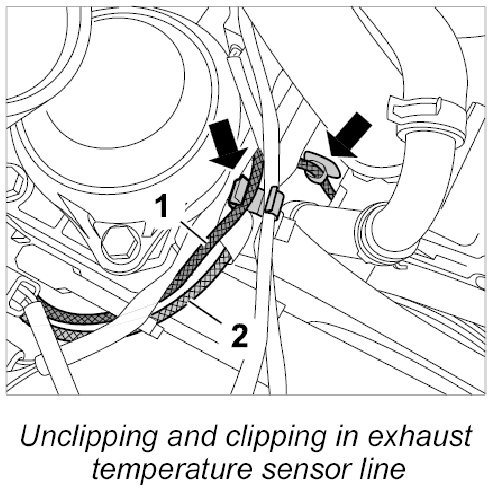 1

2

Unclipping and clipping in exhaust temperature sensor line