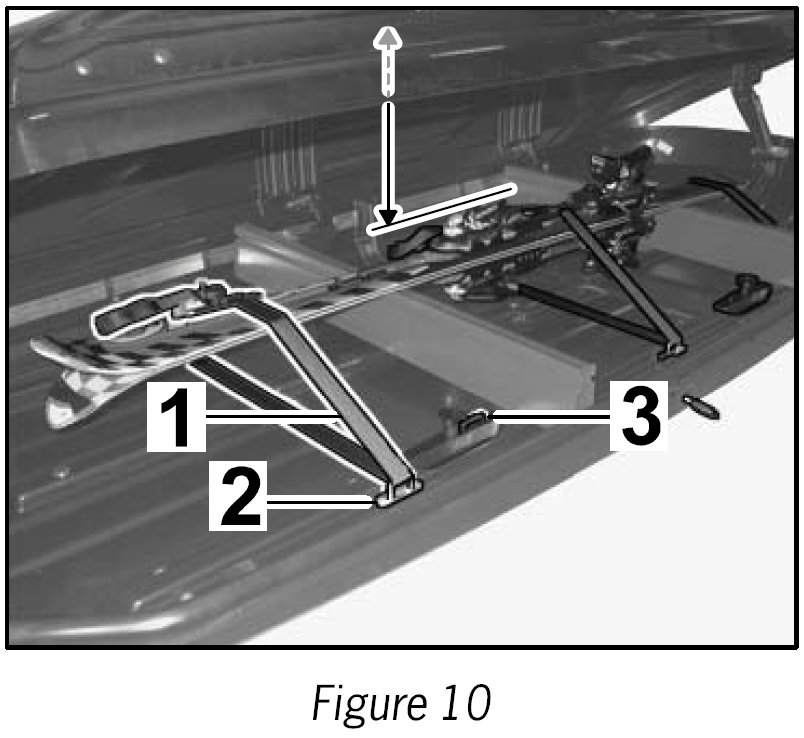 1
2
3

Figure 10