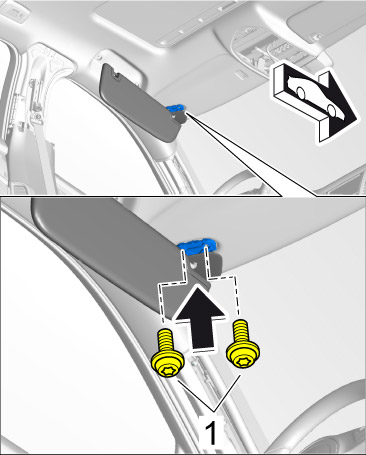 1