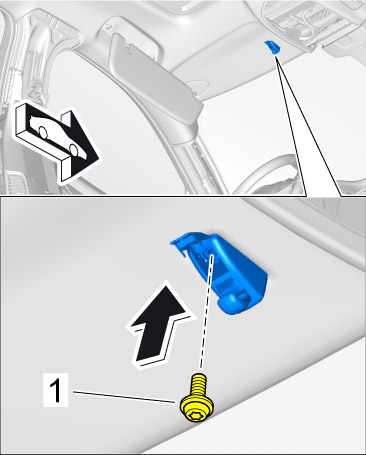 1