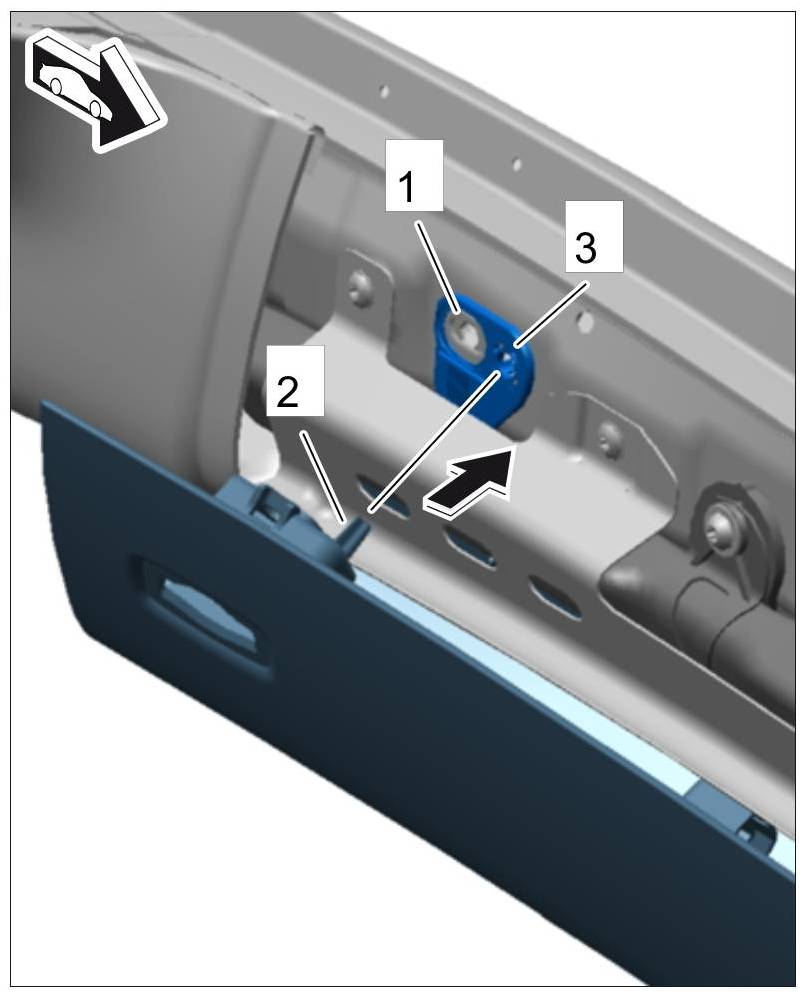 1

3

2