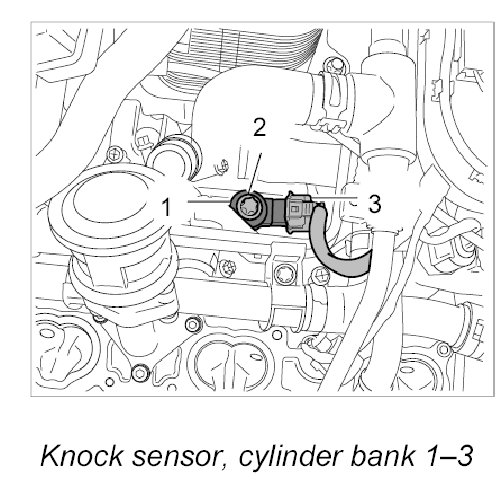 2
1
3

Knock sensor, cylinder bank 1–3