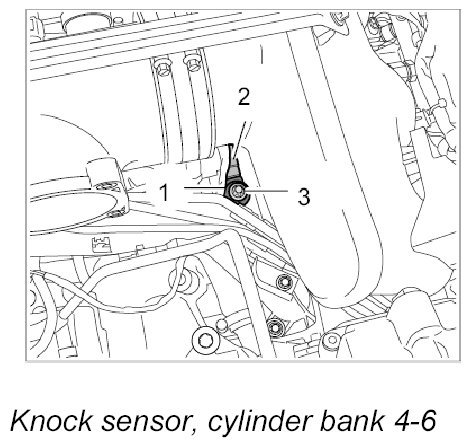 2

1

3

Knock sensor, cylinder bank 4-6