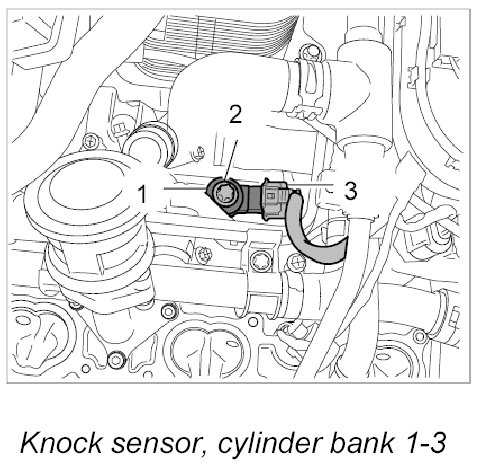 2
1
3

Knock sensor, cylinder bank 1-3