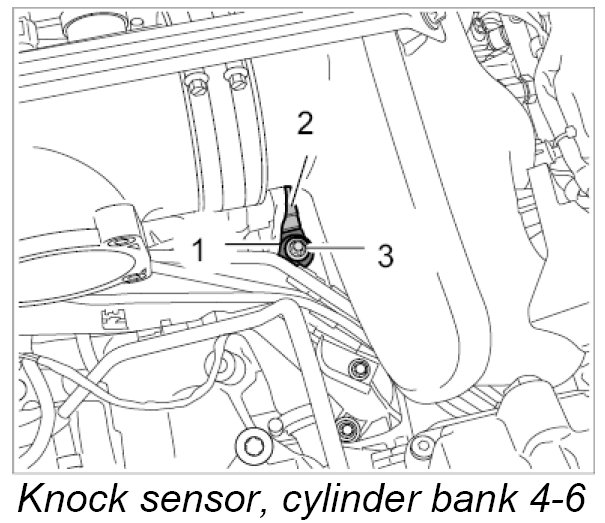 2

1

3

Knock sensor, cylinder bank 4-6