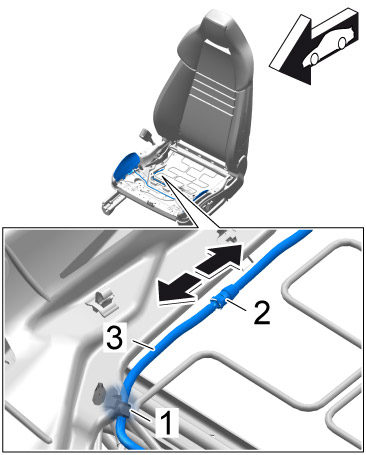 2
3
1