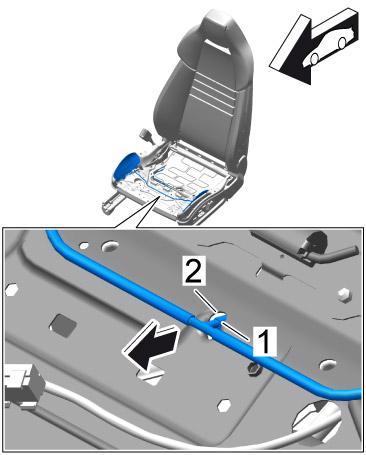 2
1