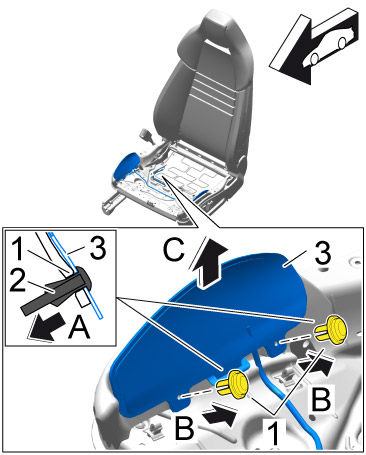 1
3
2
A
C
3
B
B
1