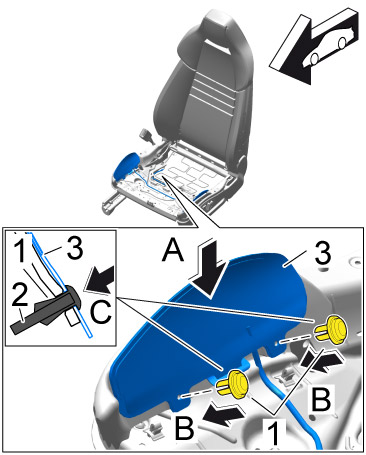 1
3
2
C
A
3
B
B
1