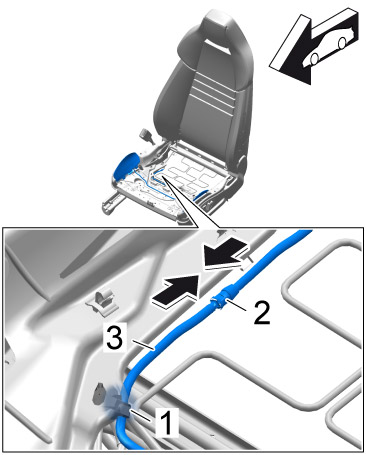 2
3
1