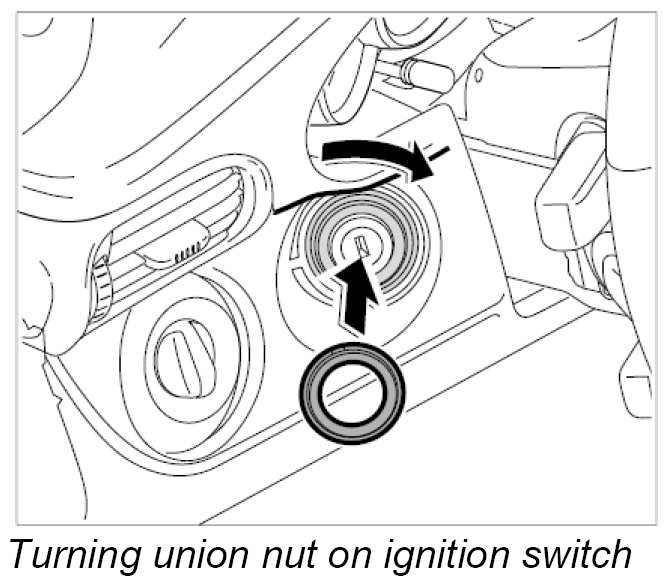 Turning union nut on ignition switch