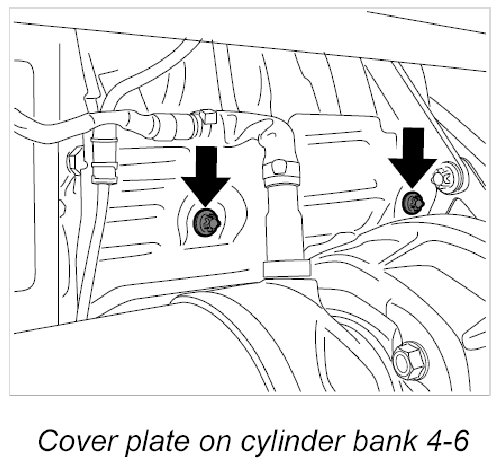 Cover plate on cylinder bank 4-6