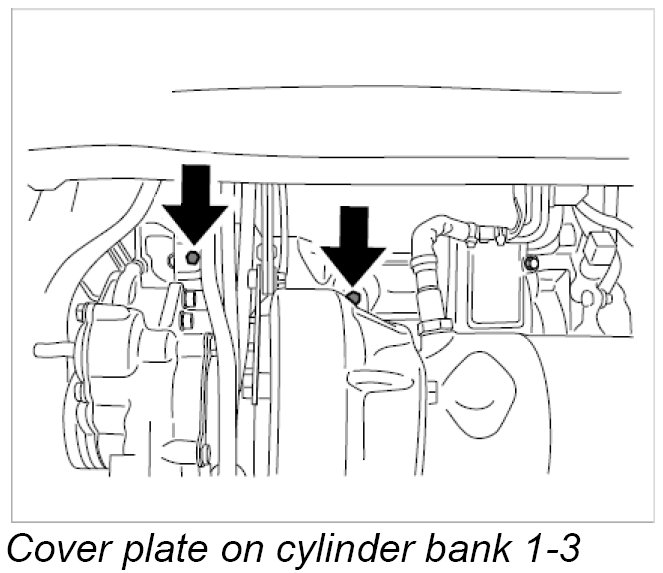 Cover plate on cylinder bank 1-3