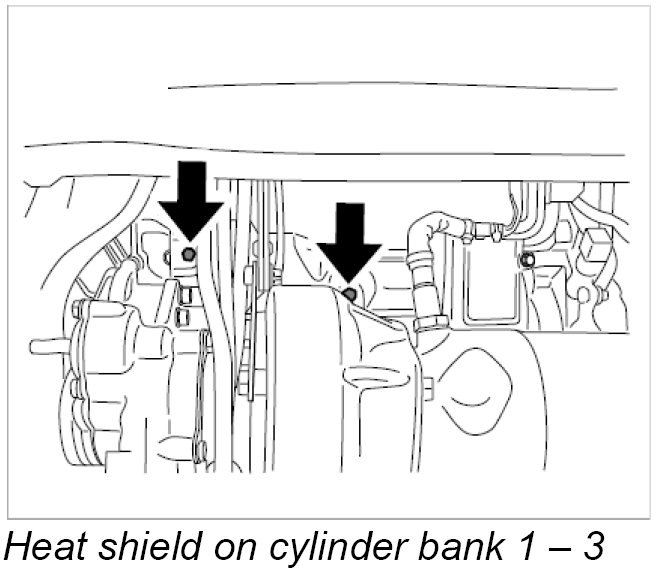 Heat shield on cylinder bank 1 – 3