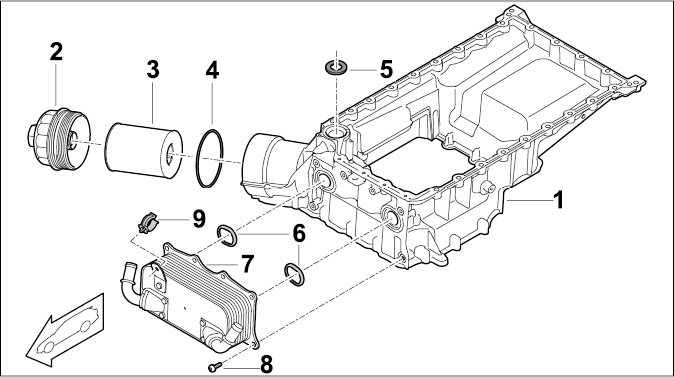 2
3
4
5
1
9
6
7
8