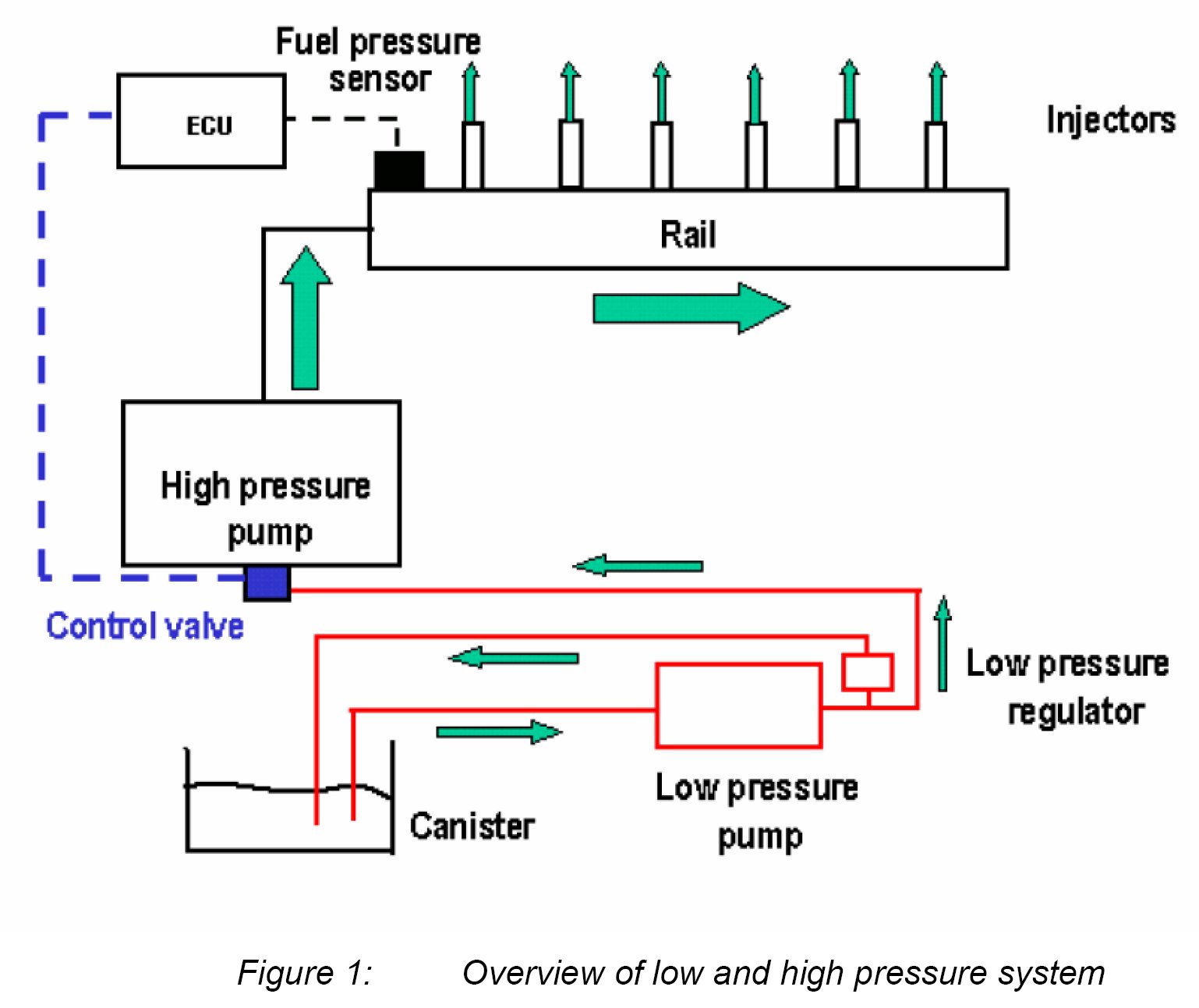 Fuel pressure sensor

ECU

Injectors

Rail

High pressure pump

Control valve

Low pressure regulator

Low pressure pump

Canister

Figure 1: Overview of low and high pressure system