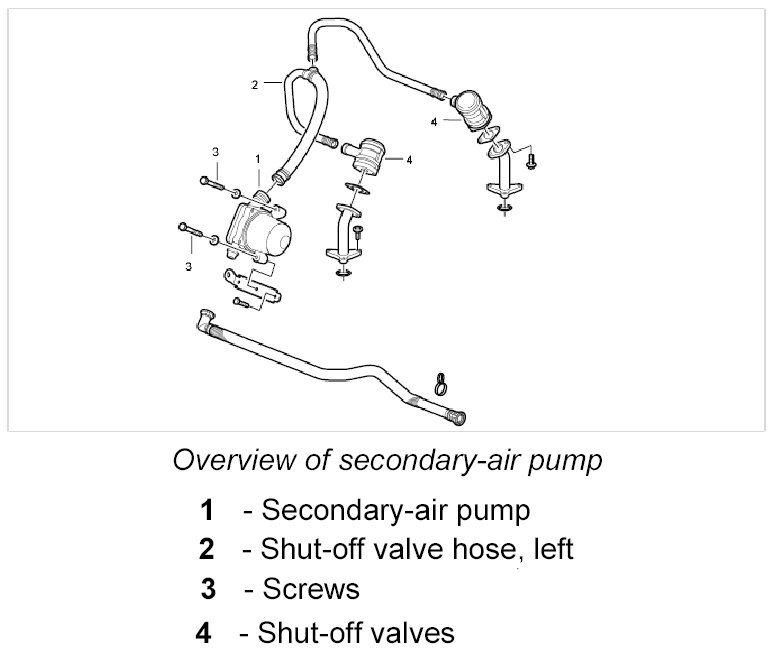 2
4
3
1
4
3

Overview of secondary-air pump

1 - Secondary-air pump
2 - Shut-off valve hose, left
3 - Screws
4 - Shut-off valves