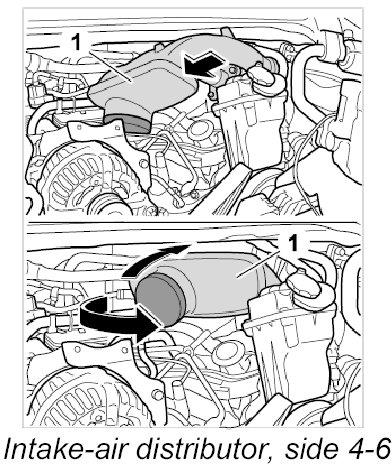 1

1

Intake-air distributor, side 4-6