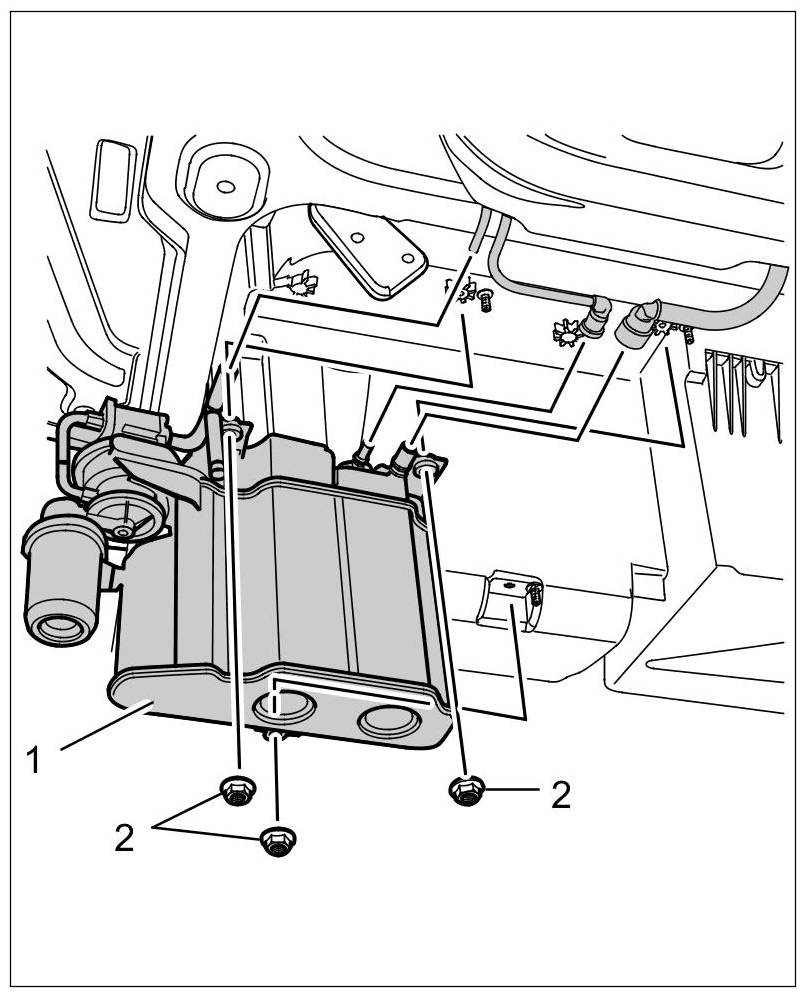 1

2

2