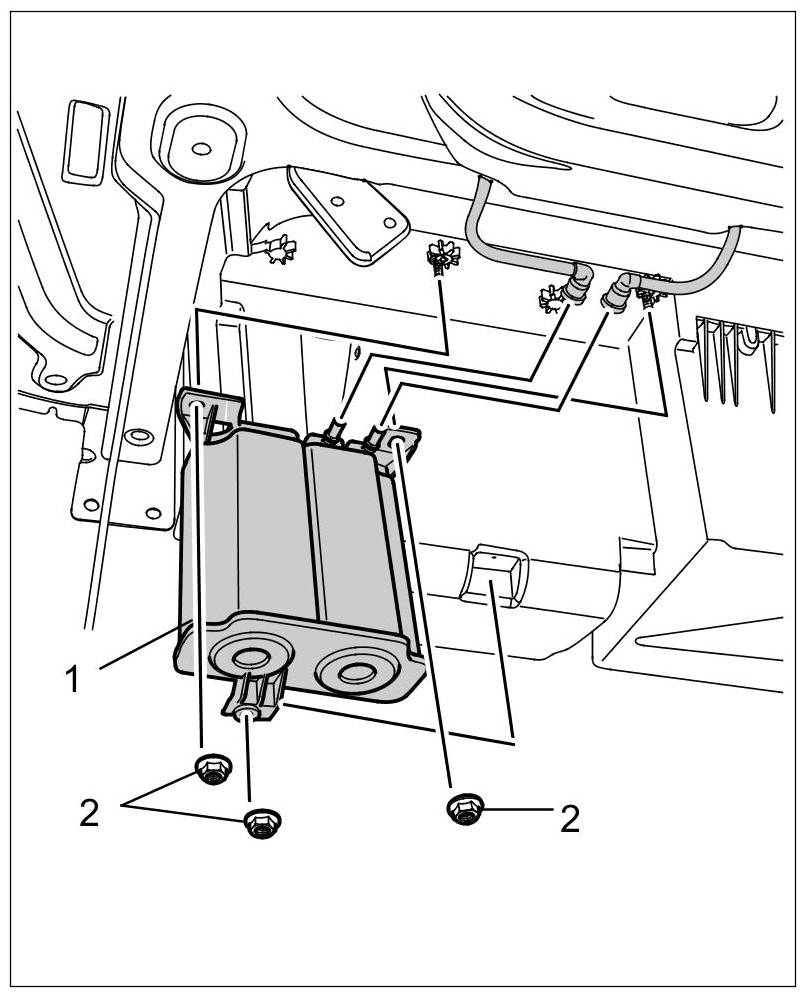 1

2

2