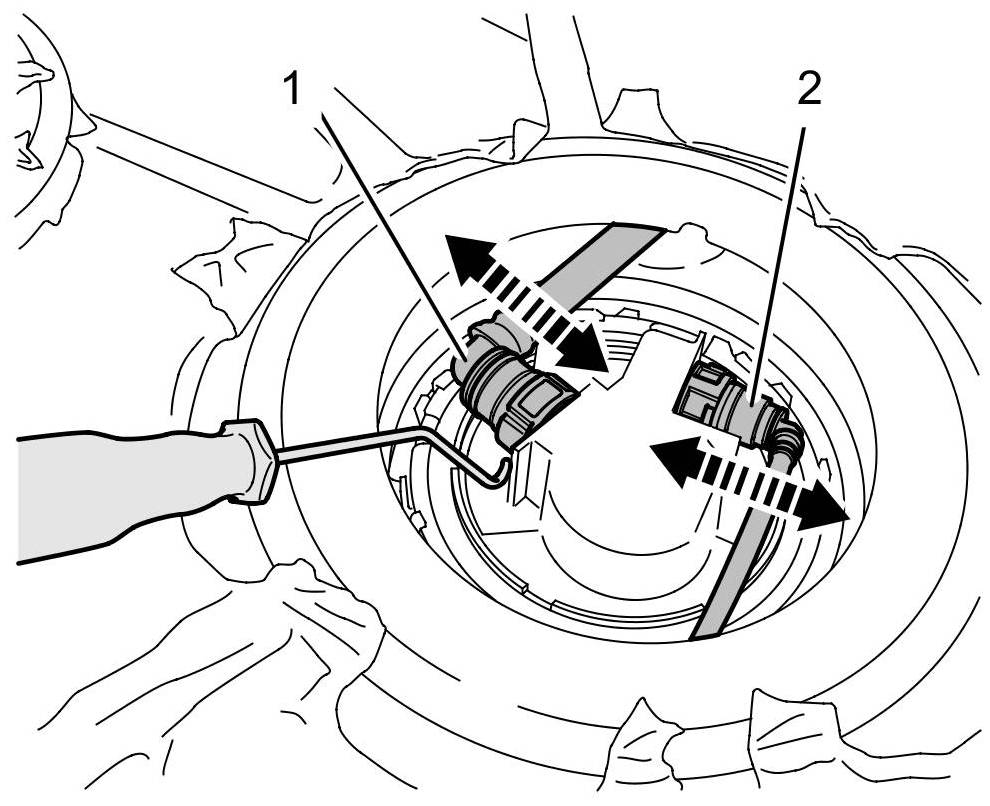 1
2