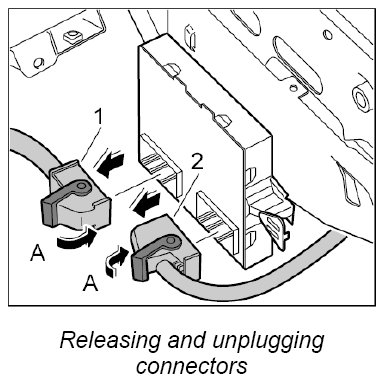 1
2
A
A

Releasing and unplugging connectors