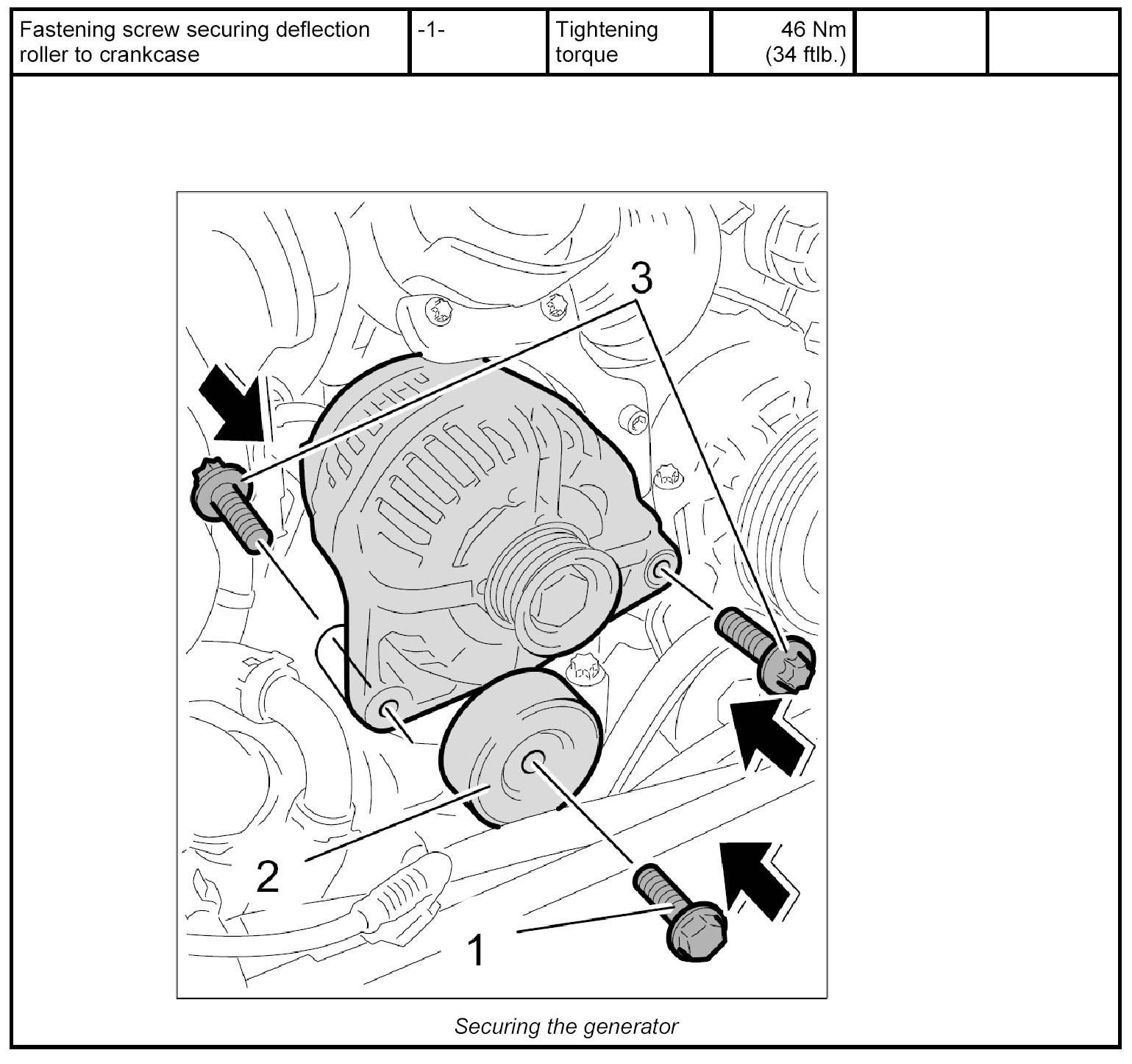 | Fastening screw securing deflection roller to crankcase | -1- | Tightening torque | 46 Nm (34 ftlb.) | | |
|---|---|---|---|---|---|

3

2

1

Securing the generator