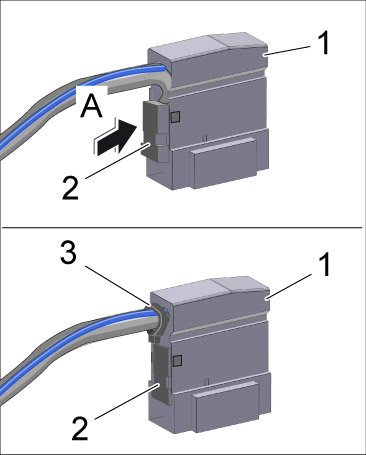 1
A
2
3
1
2