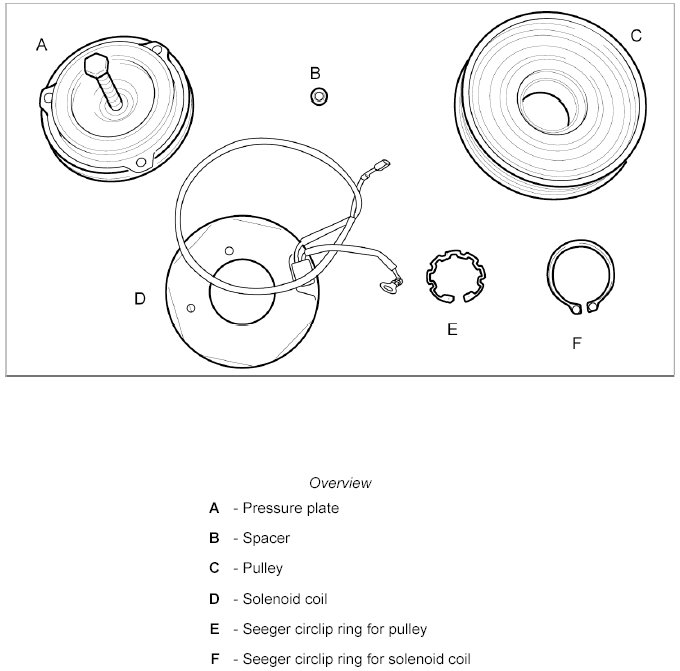 A

B

C

D

E

F

Overview

A - Pressure plate

B - Spacer

C - Pulley

D - Solenoid coil

E - Seeger circlip ring for pulley

F - Seeger circlip ring for solenoid coil