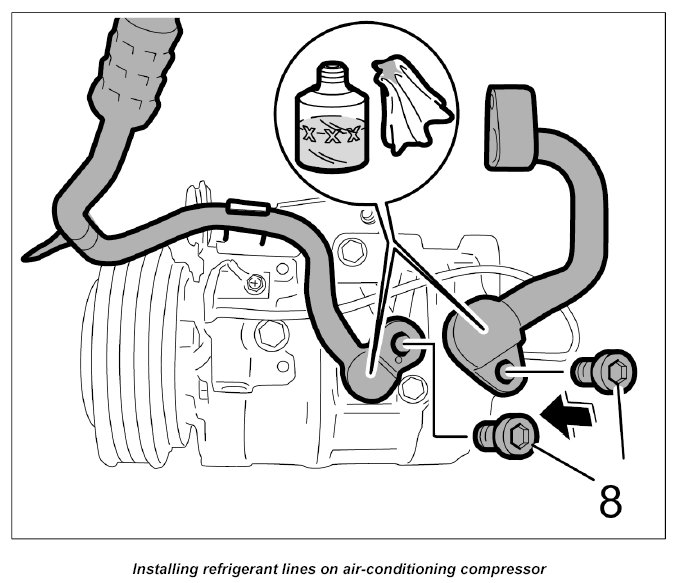 X-X-X

8

Installing refrigerant lines on air-conditioning compressor