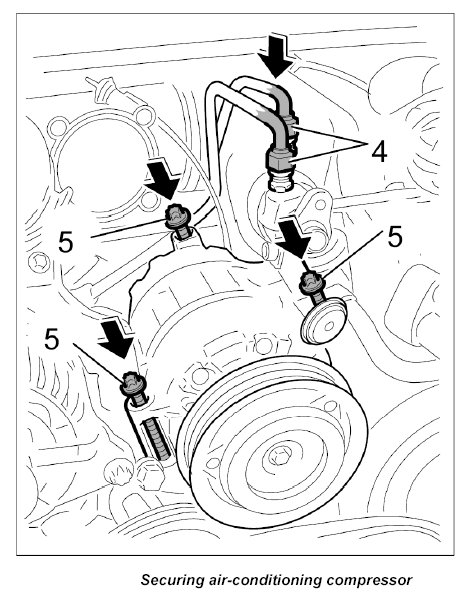 4

5

5

5

Securing air-conditioning compressor