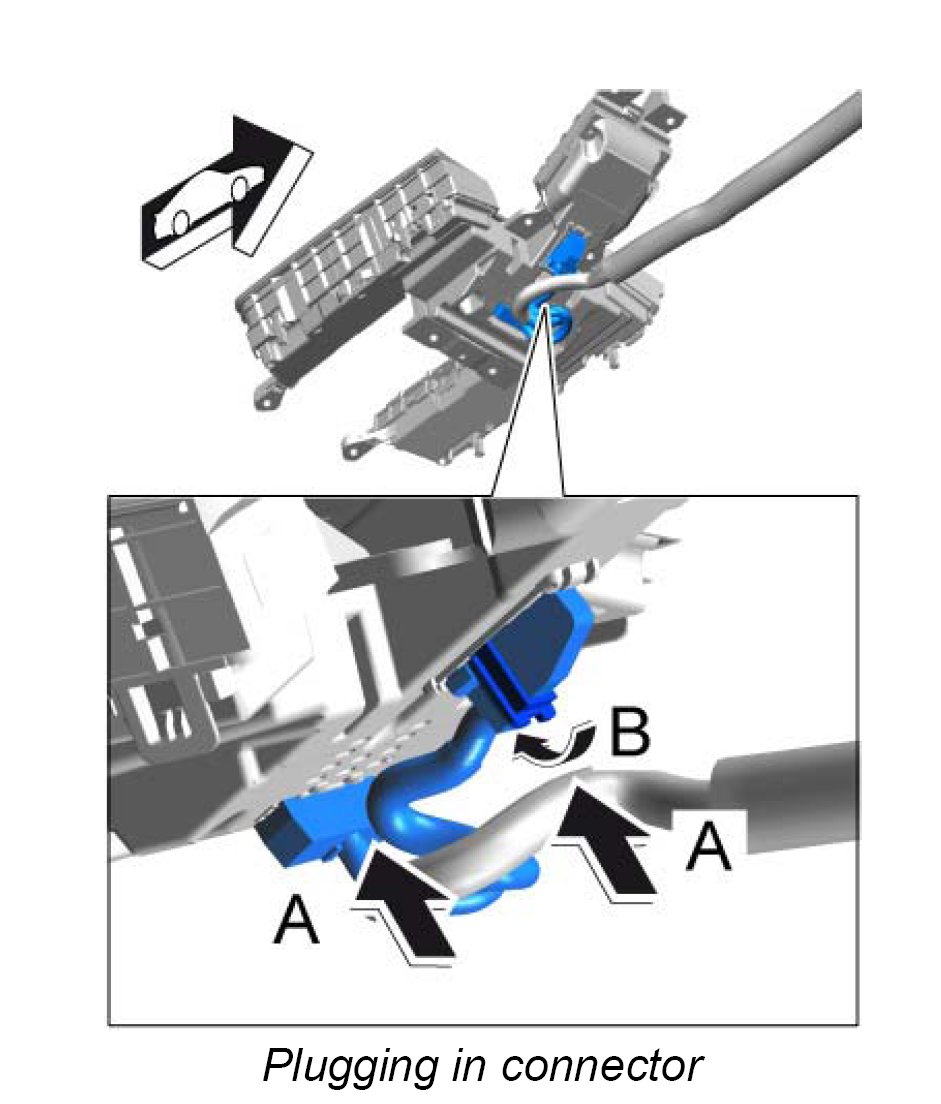 B
A
A

Plugging in connector