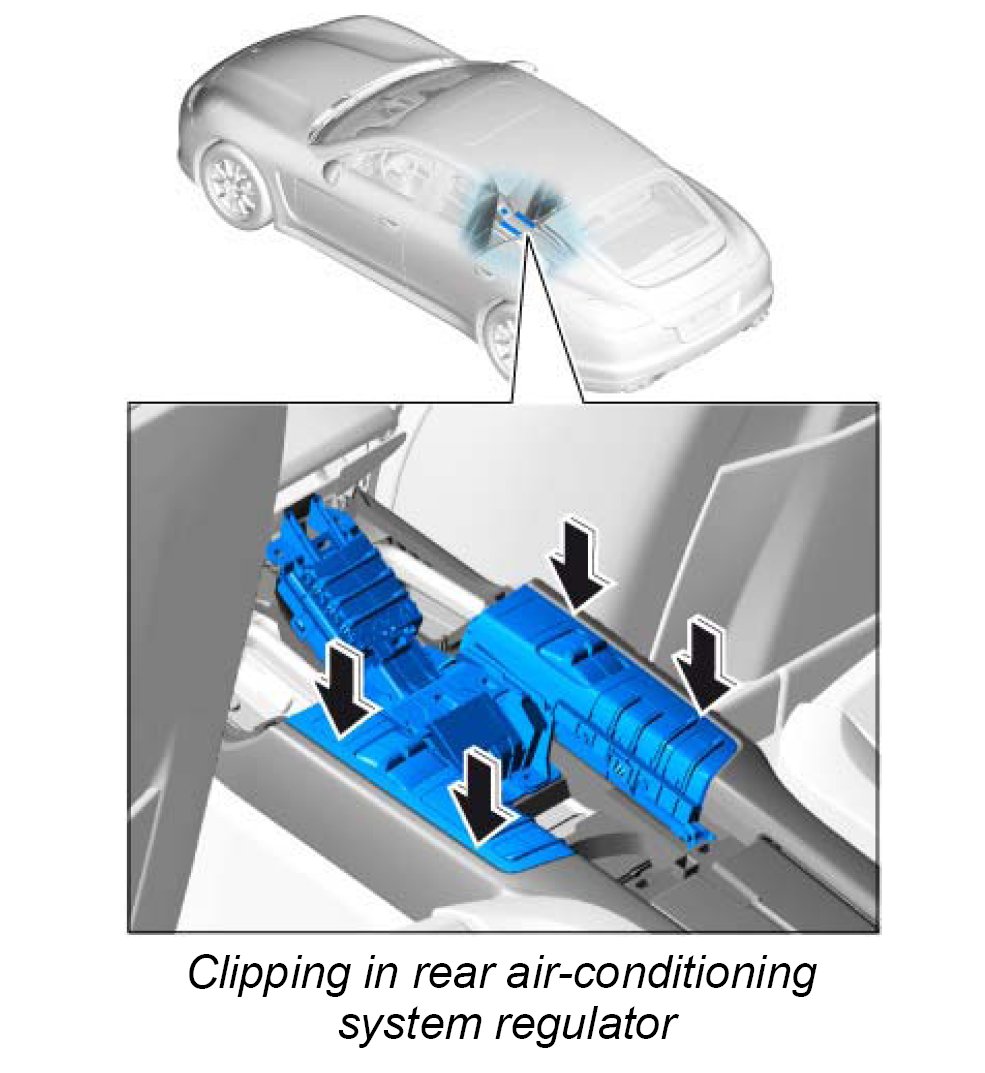 Clipping in rear air-conditioning system regulator