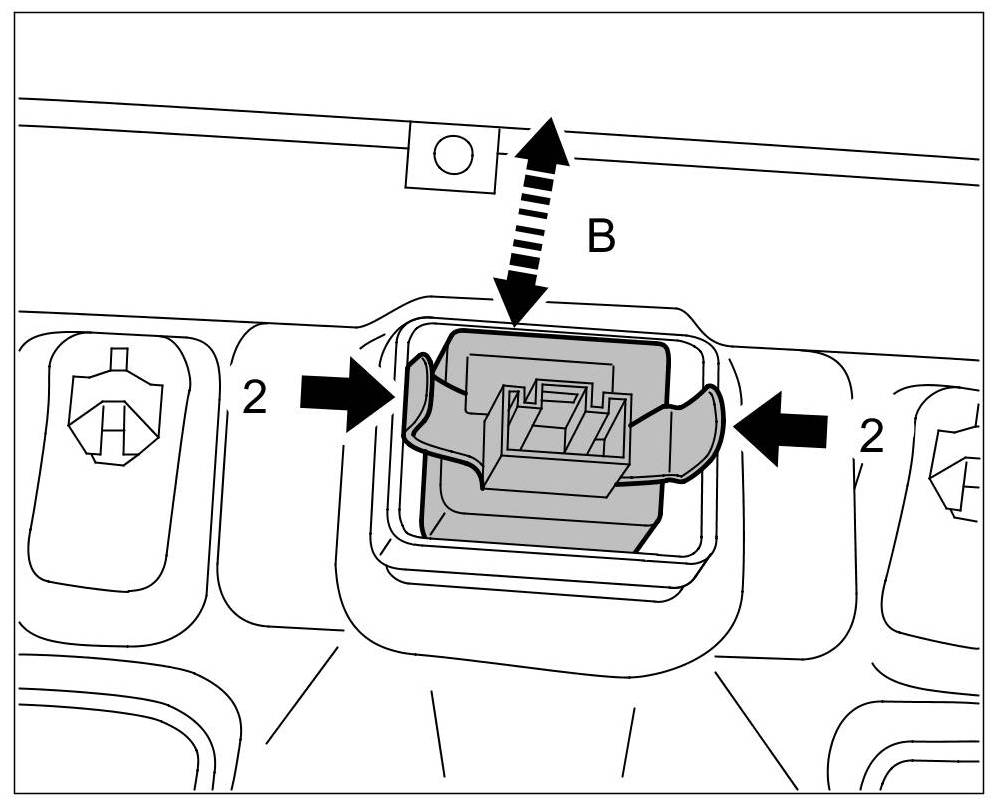 B

2

2