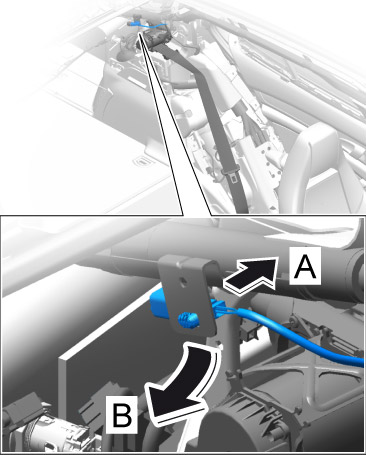 A

B