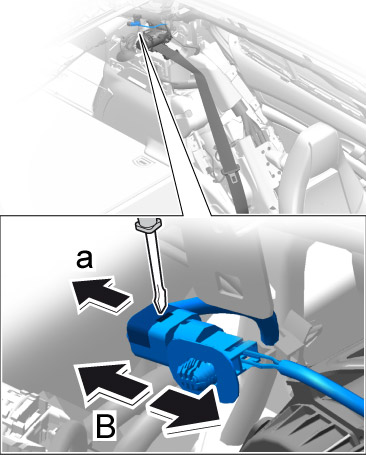 a

B