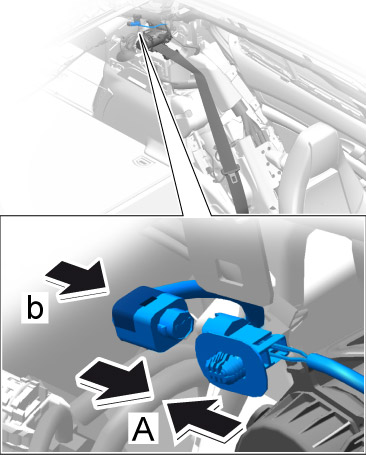 b

A