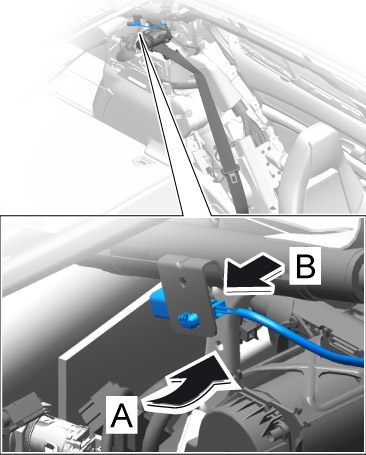 B
A