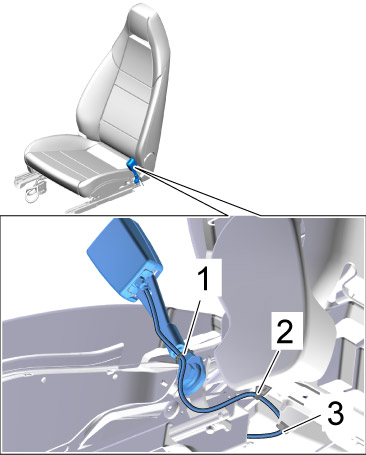 1
2
3