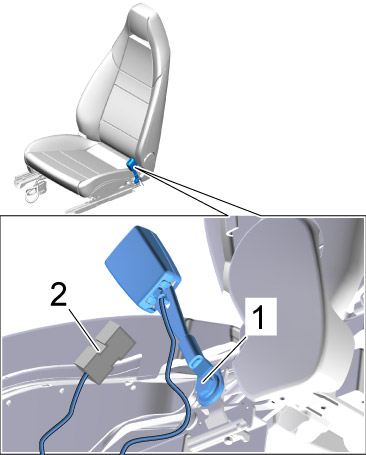 2
1