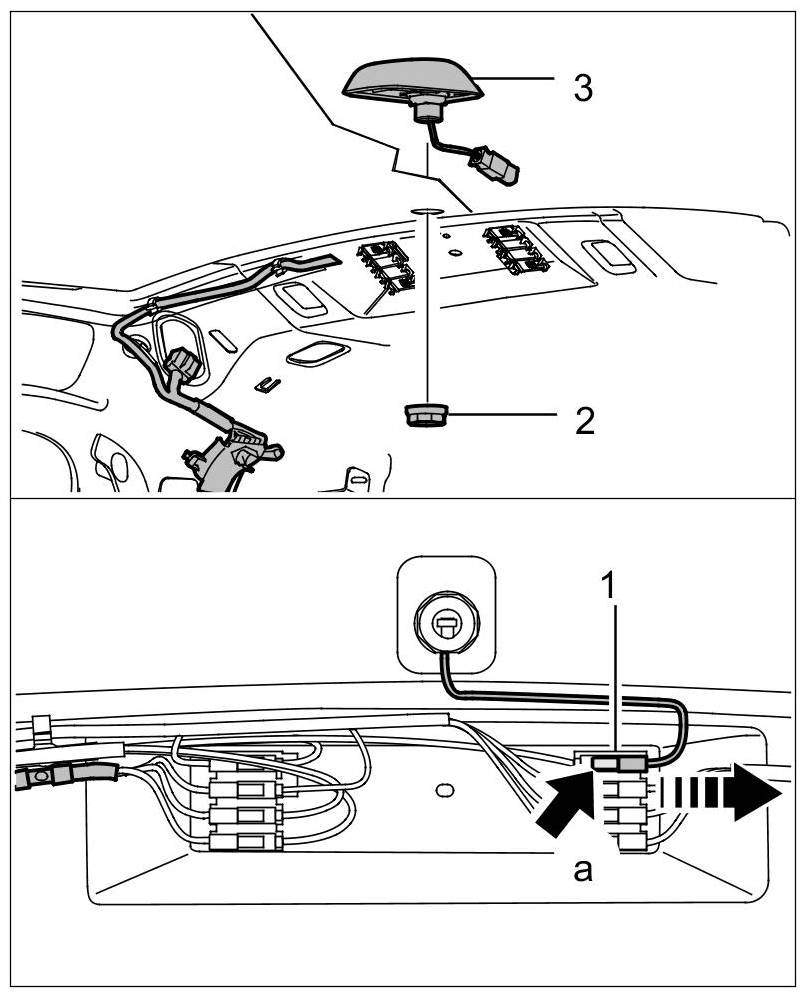 3

2

1

a