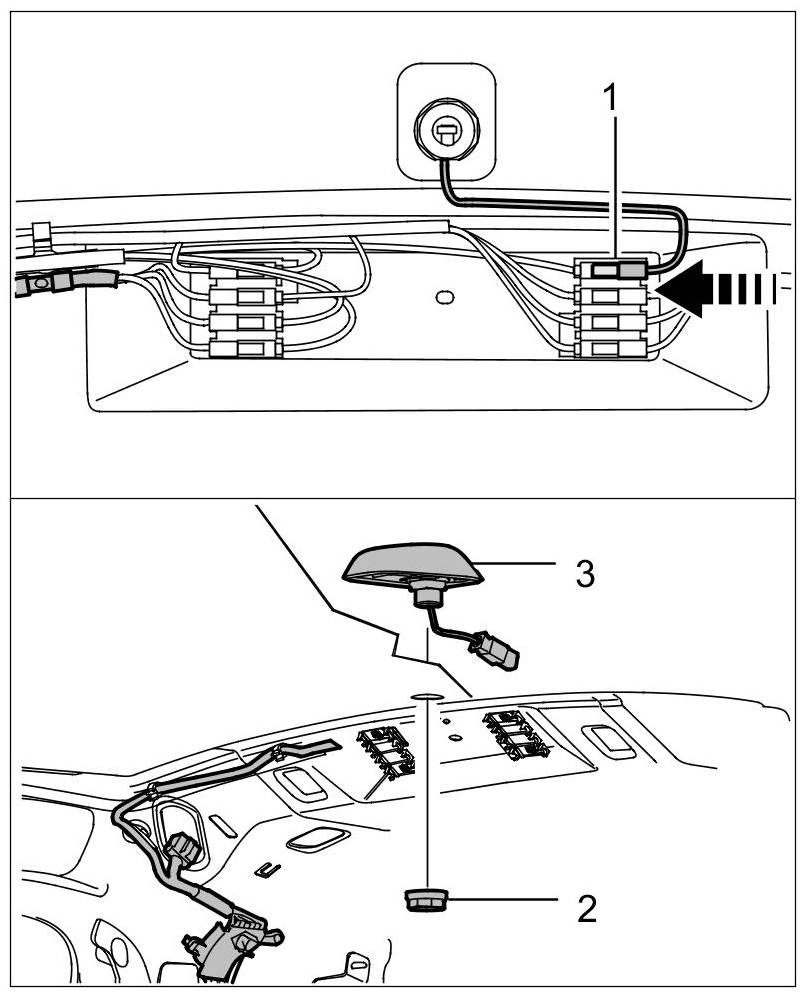 1

3

2