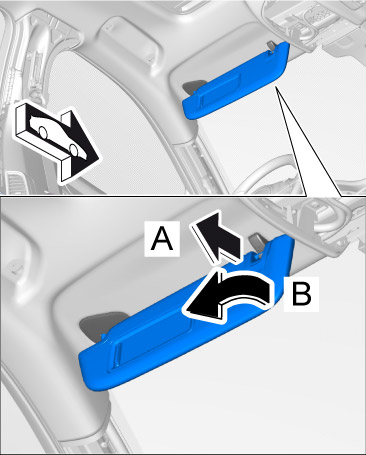 A
B