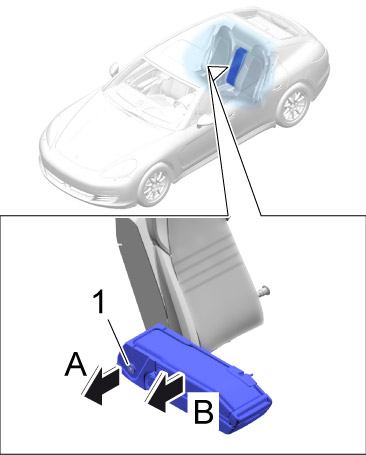 1
A
B