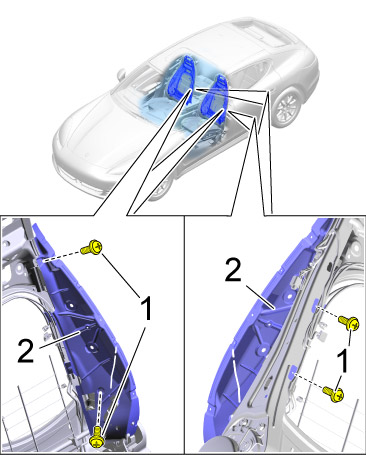 1
2
2
1