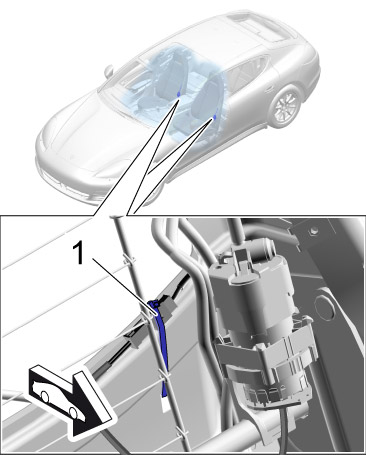 1