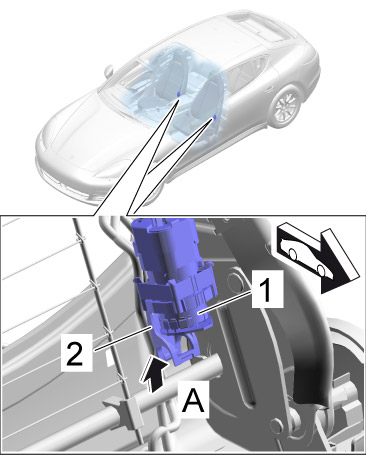 1
2
A