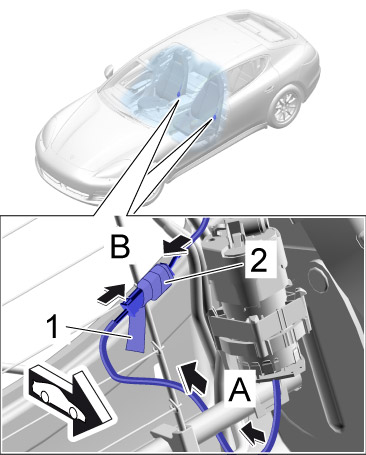 B
2
1
A